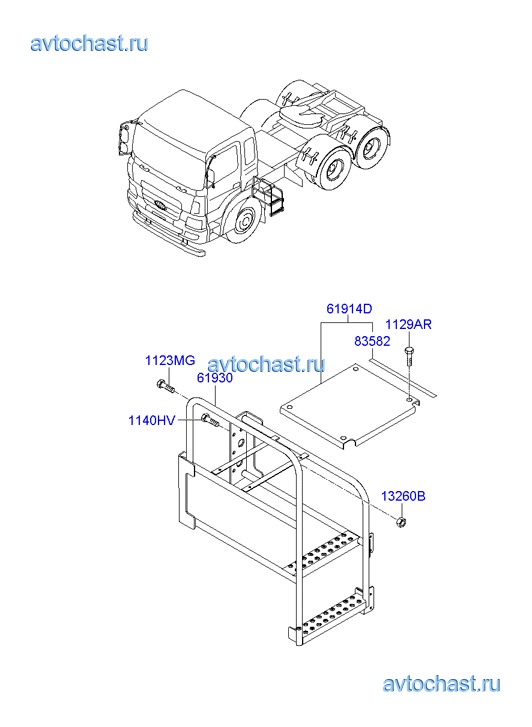 avtochast.ru

61914D
1129AR
83582
1123MG
avtochast.ru
61930
1140HV
13260B

avtochast.ru