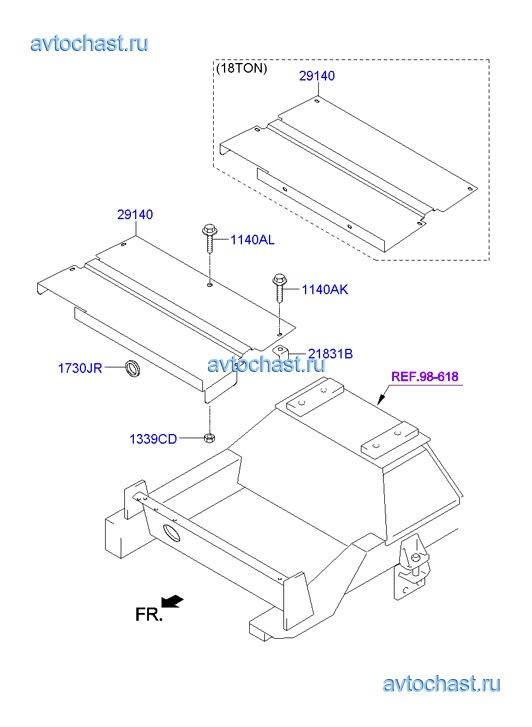 avtochast.ru

(18TON)
29140

29140
1140AL
1140AK
21831B
1730JR
avtochast.ru
REF.98-618
1339CD

FR.

avtochast.ru