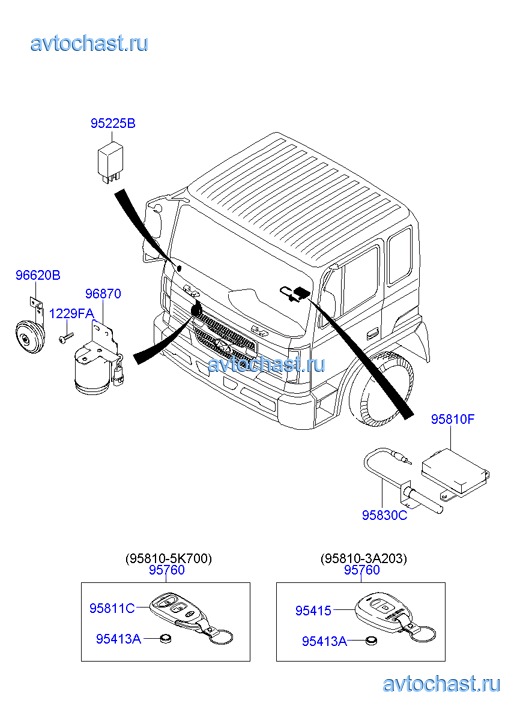 avtochast.ru

95225B

96620B

96870

1229FA

avtochast.ru

95810F

95830C

(95810-5K700)
95760

95811C

95413A

(95810-3A203)
95760

95415

95413A

avtochast.ru