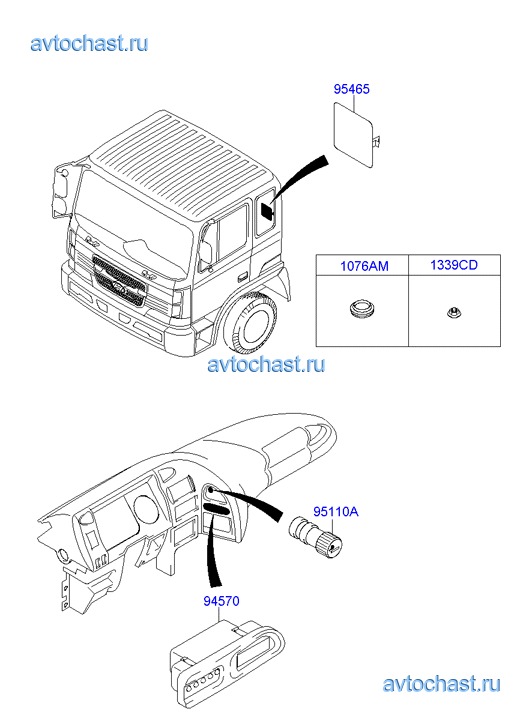 avtochast.ru

95465

| 1076AM | 1339CD |
|---|---|
| | |

avtochast.ru

95110A

94570

avtochast.ru