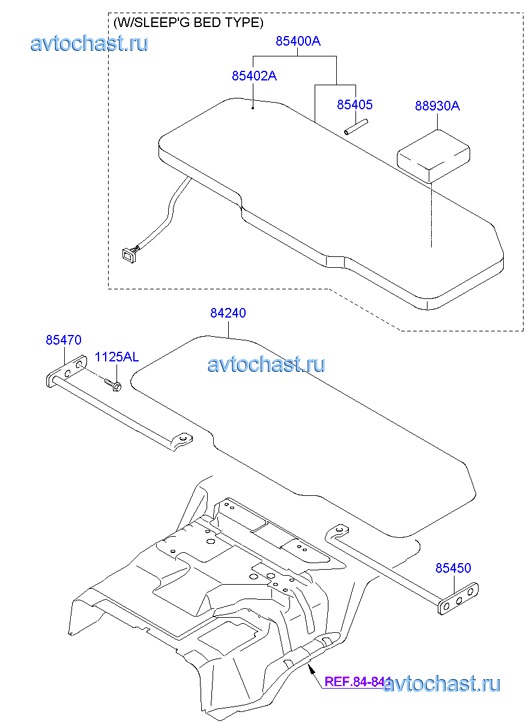 (W/SLEEP'G BED TYPE)
avtochast.ru
85400A
85402A
85405
88930A
84240
85470
1125AL
avtochast.ru
85450
REF.84-841
avtochast.ru