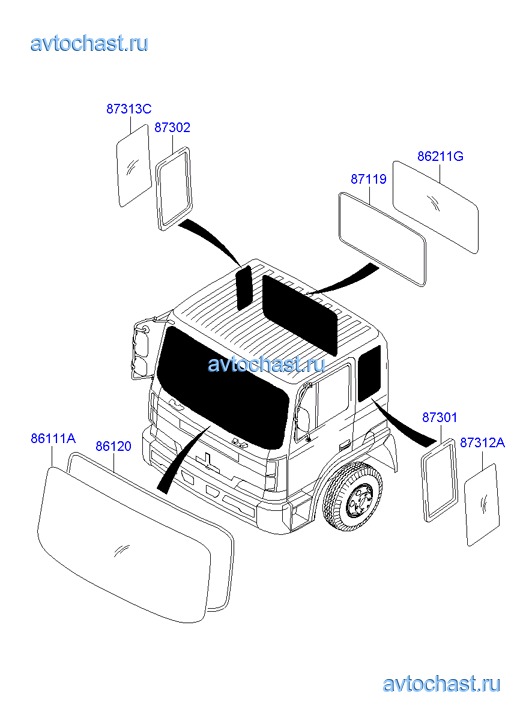 avtochast.ru

87313C
87302
86211G
87119

avtochast.ru

87301
87312A
86111A
86120

avtochast.ru