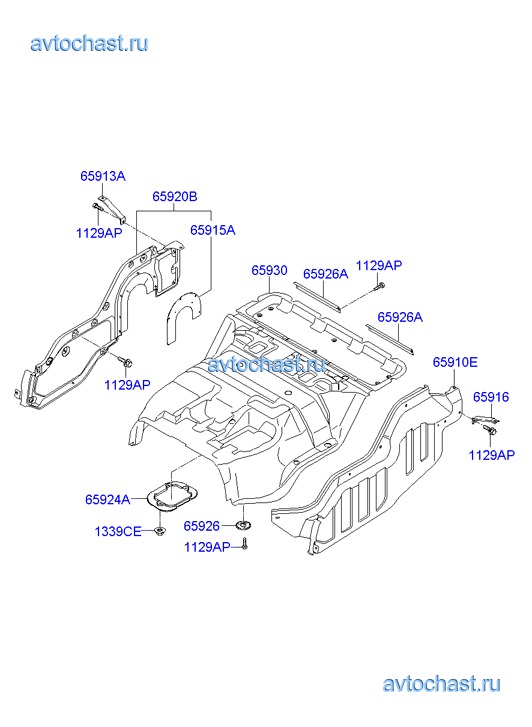 avtochast.ru

65913A
65920B
1129AP
65915A
65930
65926A
1129AP
65926A
avtochast.ru
65910E
1129AP
65916
1129AP
65924A
1339CE
65926
1129AP

avtochast.ru