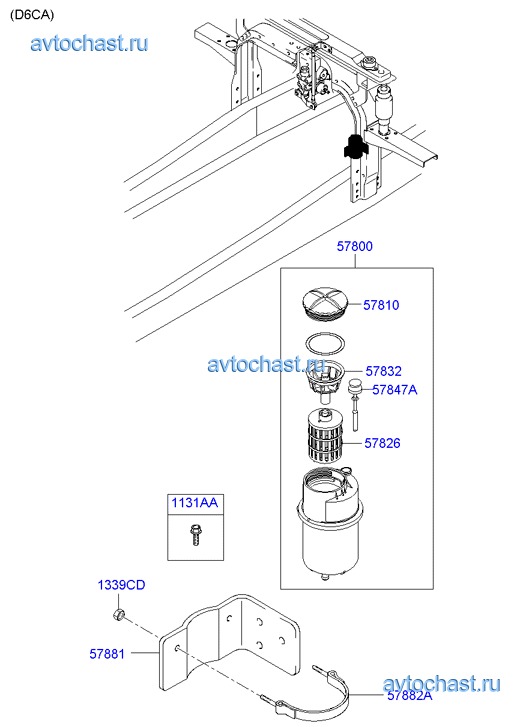 (D6CA)

avtochast.ru

57800

57810

avtochast.ru

57832

57847A

57826

1131AA

1339CD

57881

avtochast.ru

57882A