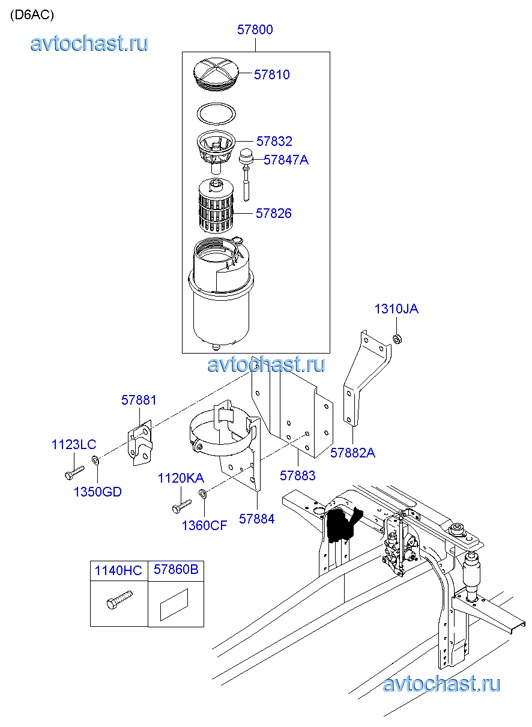 (D6AC)

avtochast.ru

57800

57810

57832

57847A

57826

1310JA

avtochast.ru

57881

1123LC

1350GD

1120KA

1360CF

57884

57883

57882A

| 1140HC | 57860B |
|---|---|
| | |

avtochast.ru