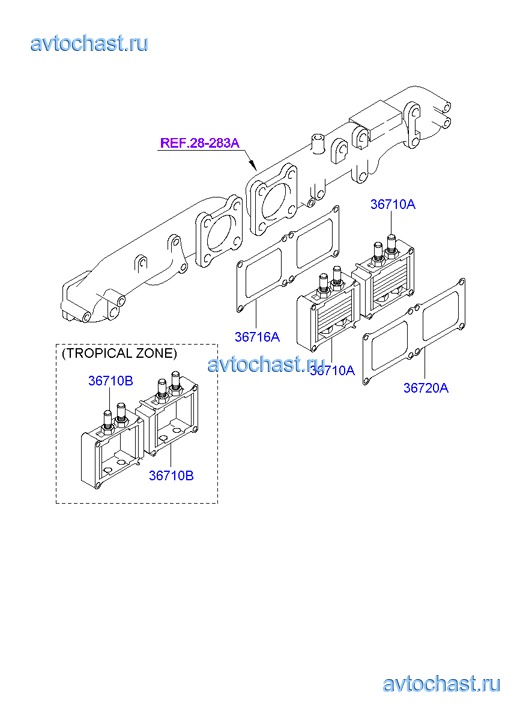 avtochast.ru

REF.28-283A

36710A

36716A

avtochast.ru

36710A

36720A

(TROPICAL ZONE)

36710B

36710B

avtochast.ru