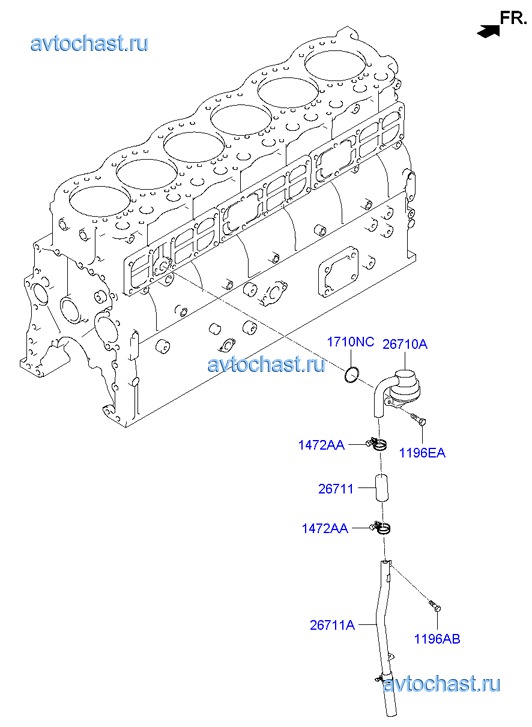 FR.

avtochast.ru

1710NC
26710A

avtochast.ru

1472AA
1196EA

26711

1472AA

26711A
1196AB

avtochast.ru