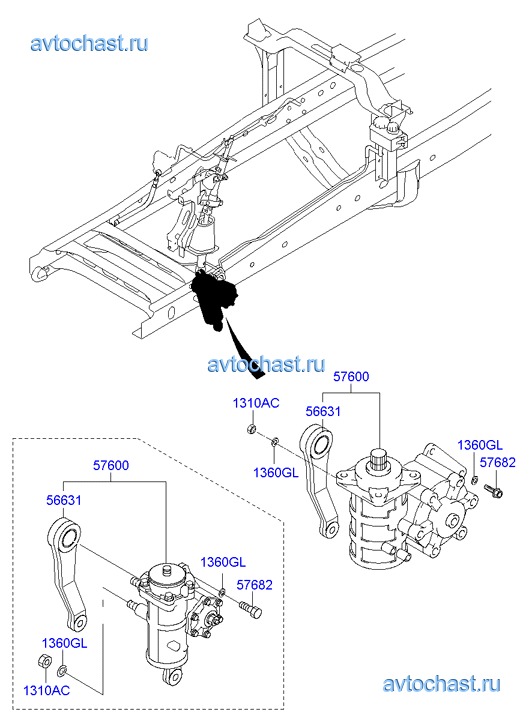 avtochast.ru

avtochast.ru

57600
1310AC
56631
1360GL
1360GL
57682

57600
56631
1360GL
57682
1360GL
1310AC

avtochast.ru