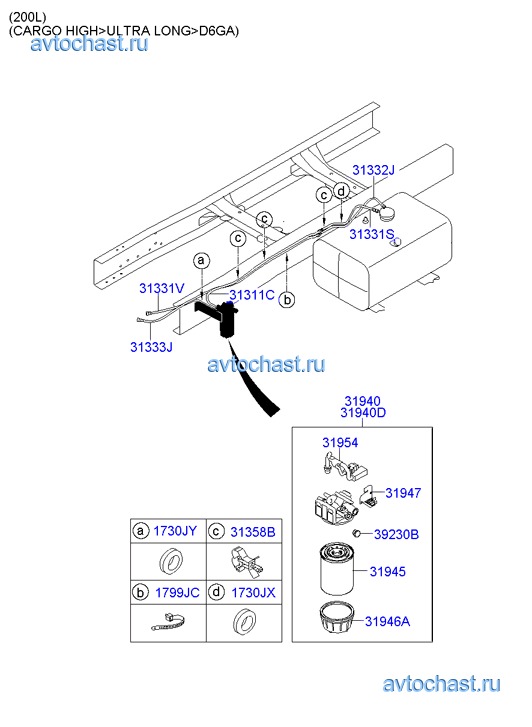 (200L)
(CARGO HIGH>ULTRA LONG>D6GA)
avtochast.ru

31332J
c
d
c
31331S
c
a
31331V
31311C
b
31333J

avtochast.ru

31940
31940D
31954
31947
39230B
31945
31946A

| a 1730JY | c 31358B |
|---|---|
| | |
| b 1799JC | d 1730JX |
| | |

avtochast.ru