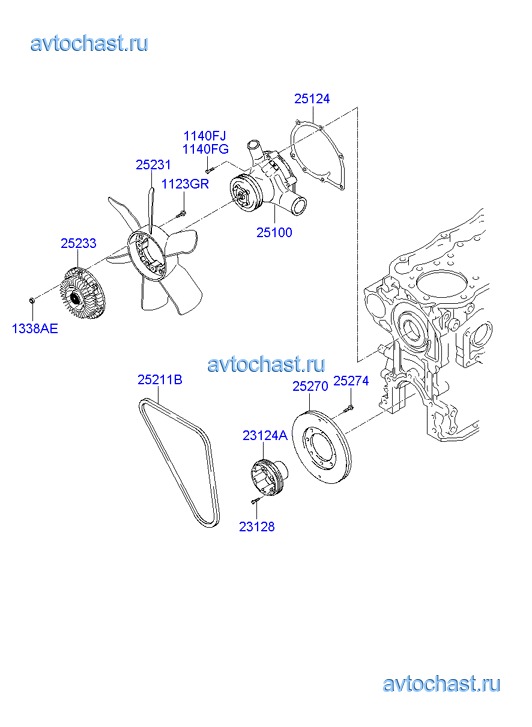 avtochast.ru

25124

1140FJ
1140FG

25231

1123GR

25100

25233

1338AE

avtochast.ru

25211B

25270

25274

23124A

23128

avtochast.ru