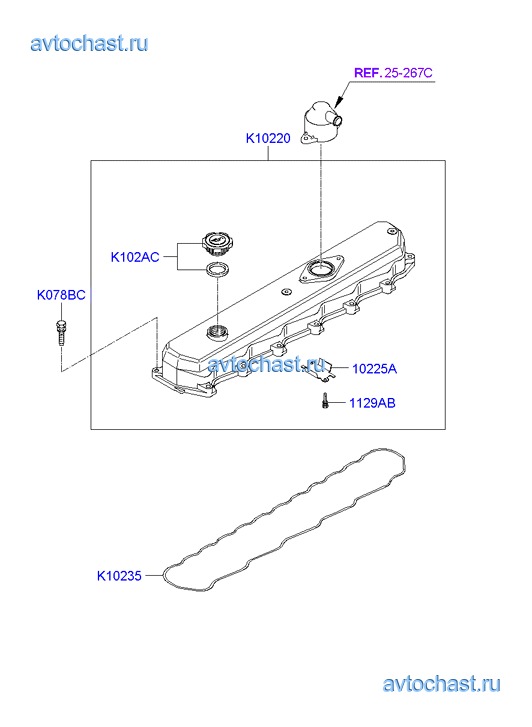 avtochast.ru

REF. 25-267C

K10220

K102AC

K078BC

avtochast.ru

10225A

1129AB

K10235

avtochast.ru