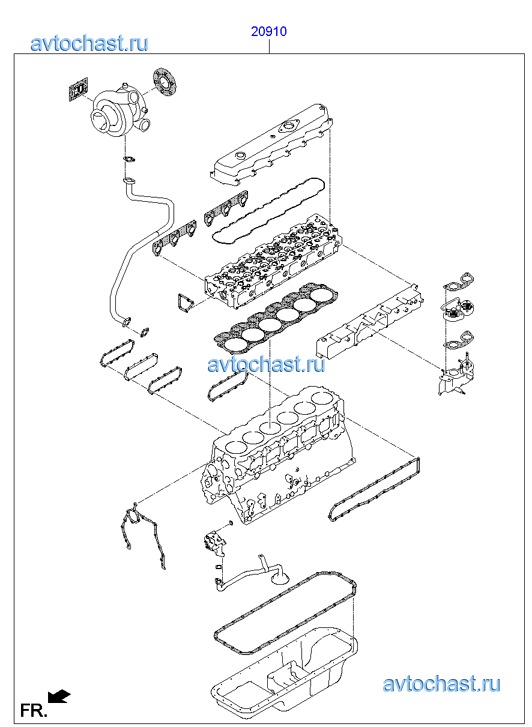 avtochast.ru

20910

avtochast.ru

avtochast.ru

FR.