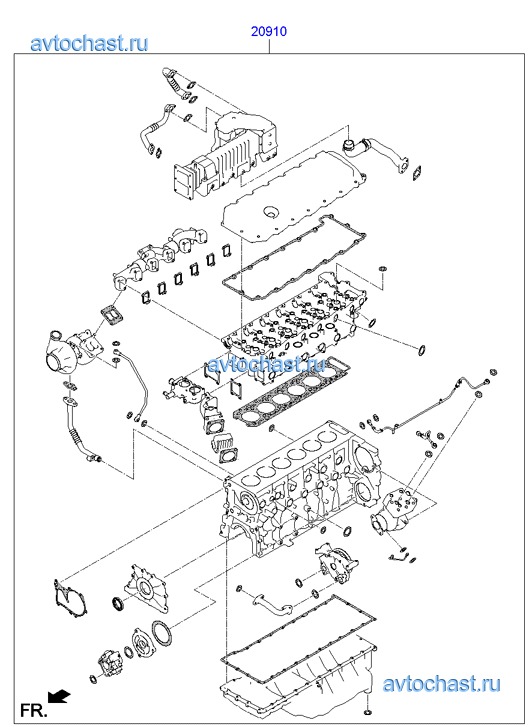 avtochast.ru

20910

avtochast.ru

avtochast.ru

FR.