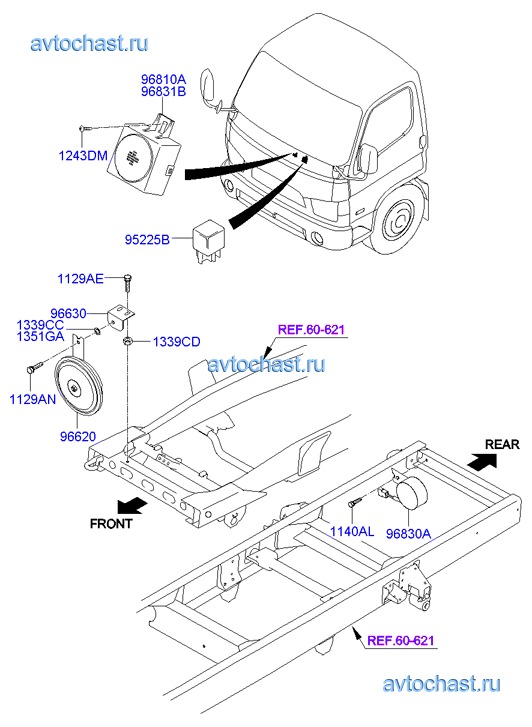 avtochast.ru

96810A
96831B

1243DM

95225B

1129AE

96630

1339CC
1351GA

1339CD

REF.60-621

avtochast.ru

1129AN

96620

REAR

FRONT

1140AL

96830A

REF.60-621

avtochast.ru