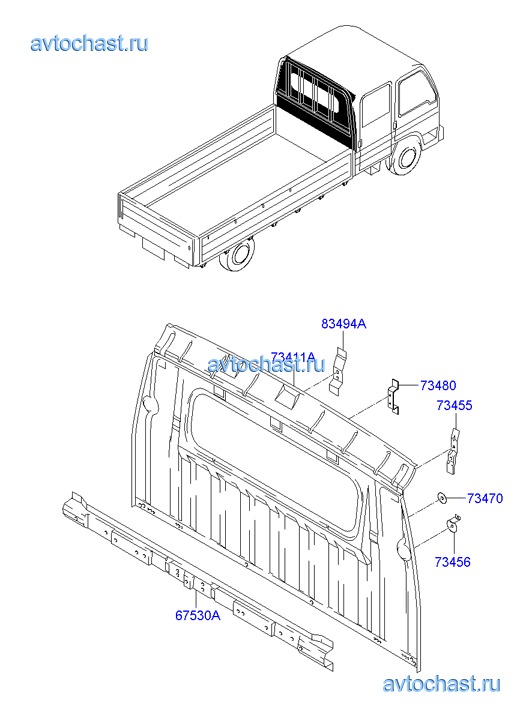 avtochast.ru

83494A

73411A

avtochast.ru

73480

73455

73470

73456

67530A

avtochast.ru