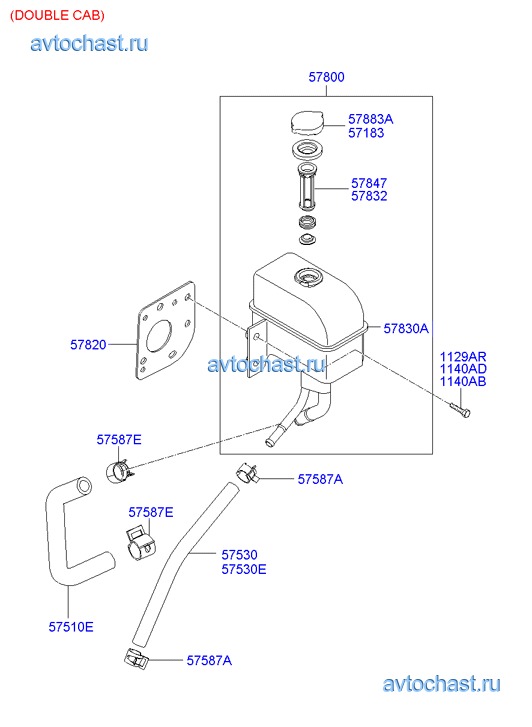 (DOUBLE CAB)

avtochast.ru

57800

57883A
57183

57847
57832

57830A

57820

avtochast.ru

1129AR
1140AD
1140AB

57587E

57587A

57587E

57530
57530E

57510E

57587A

avtochast.ru