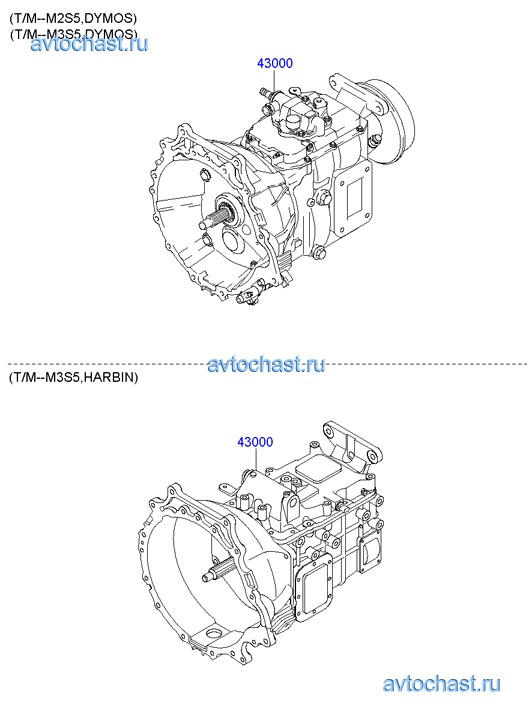 (T/M--M2S5,DYMOS)
(T/M--M3S5,DYMOS)
avtochast.ru

43000

avtochast.ru

(T/M--M3S5,HARBIN)

43000

avtochast.ru