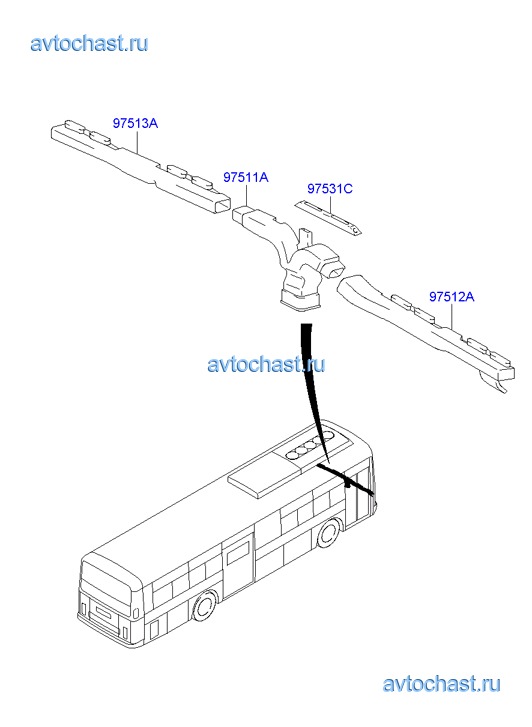 avtochast.ru

97513A

97511A

97531C

97512A

avtochast.ru

avtochast.ru