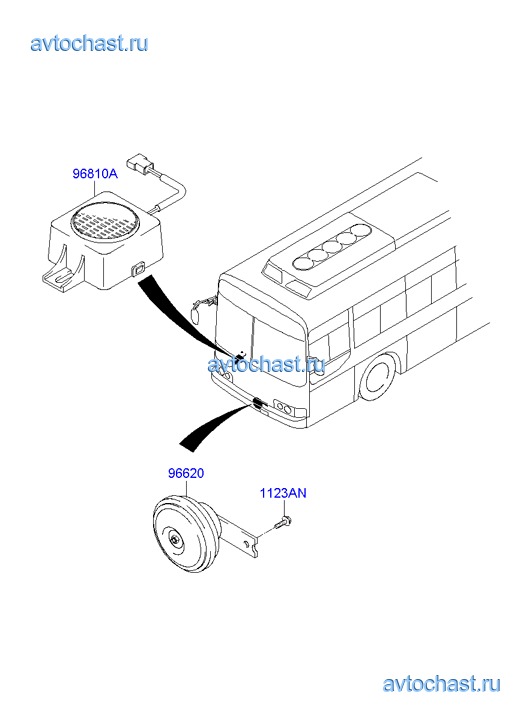 avtochast.ru

96810A

avtochast.ru

96620

1123AN

avtochast.ru