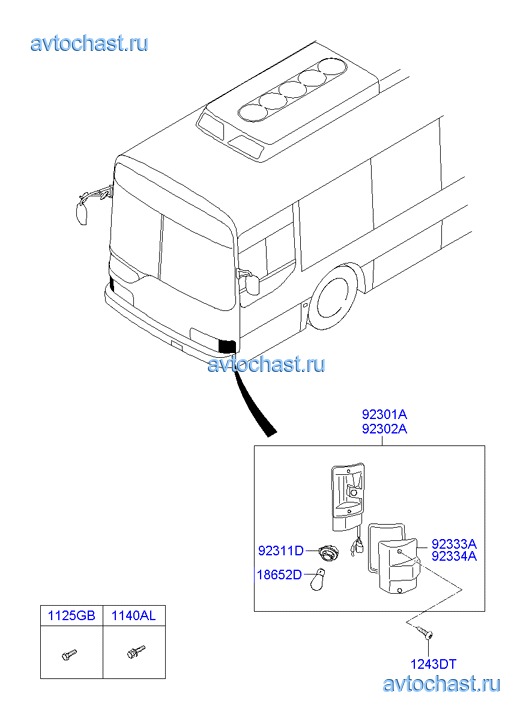 avtochast.ru

avtochast.ru

92301A
92302A

92311D

18652D

92333A
92334A

| 1125GB | 1140AL |
|---|---|
| | |

1243DT

avtochast.ru