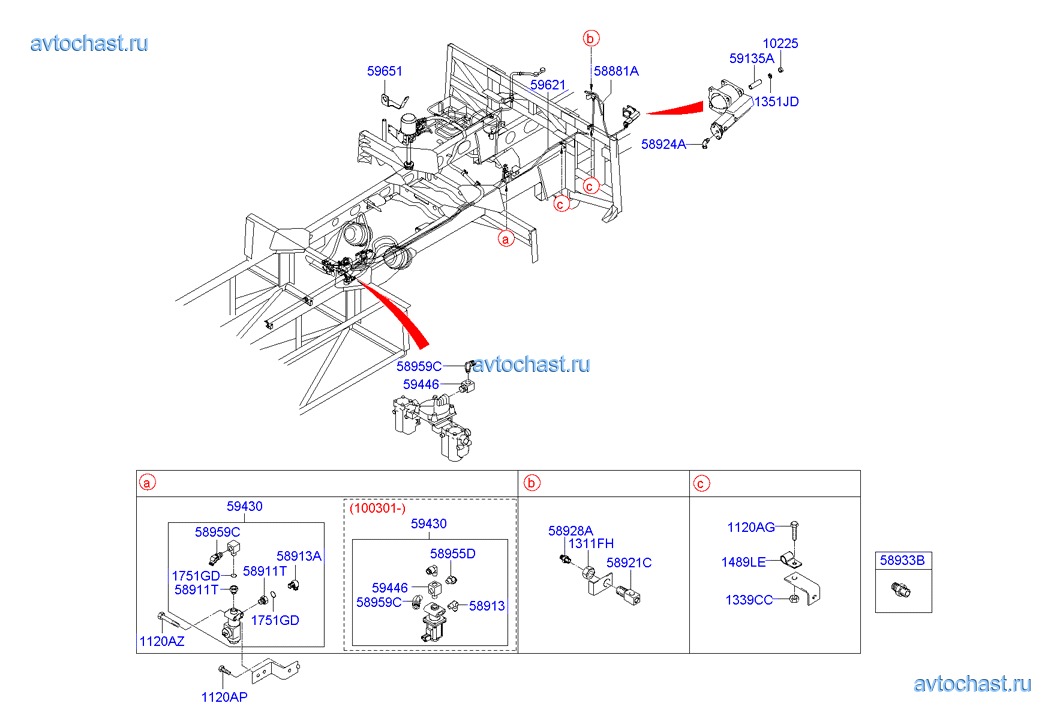 avtochast.ru

59651
59621
b
58881A
10225
59135A
1351JD
58924A
c
c
a
58959C
avtochast.ru
59446

a
59430
58959C
58913A
1751GD
58911T
58911T
1751GD
1120AZ
1120AP
(100301-)
59430
58955D
59446
58959C
58913

b
58928A
1311FH
58921C

c
1120AG
1489LE
1339CC

58933B

avtochast.ru