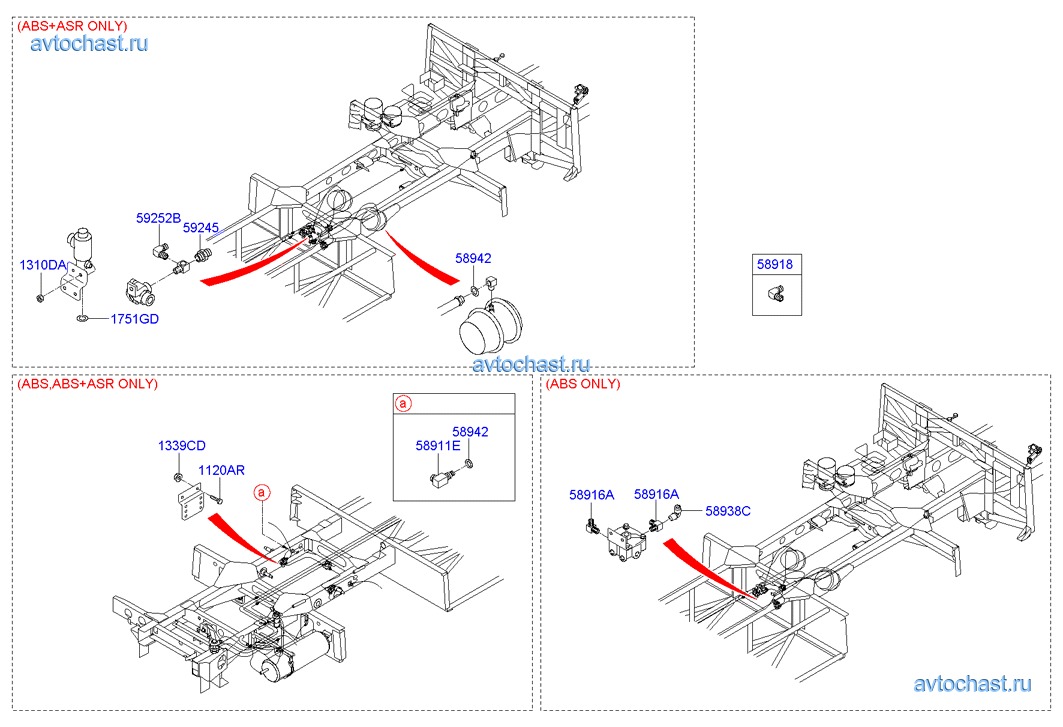 (ABS+ASR ONLY)

avtochast.ru

59252B
59245
1310DA
1751GD
58942
58918

avtochast.ru

(ABS,ABS+ASR ONLY)

1339CD
1120AR
a

a
58942
58911E

(ABS ONLY)

58916A
58916A
58938C

avtochast.ru