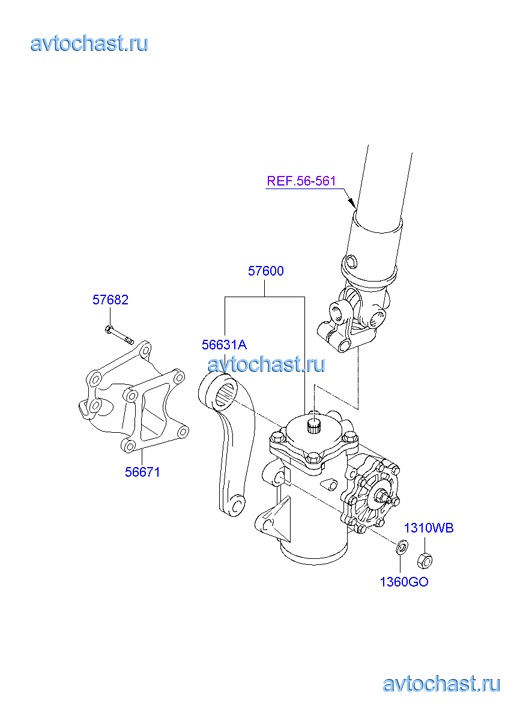 avtochast.ru

REF.56-561

57600

57682

56631A

avtochast.ru

56671

1310WB

1360GO

avtochast.ru