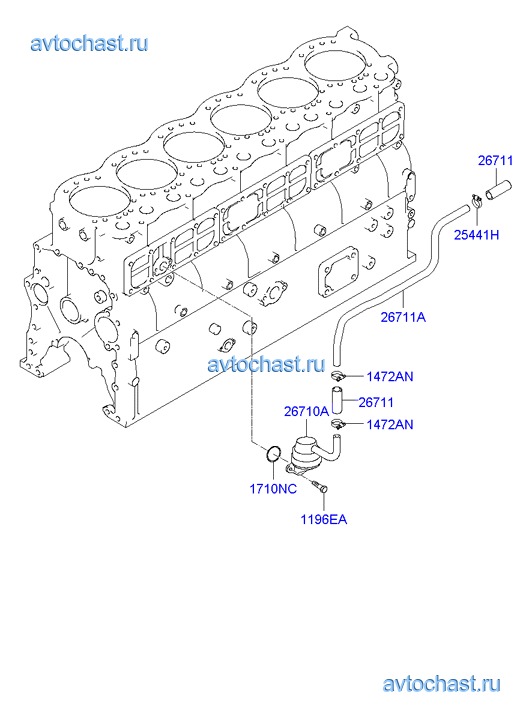 avtochast.ru

26711

25441H

26711A

avtochast.ru

1472AN

26711

26710A

1472AN

1710NC

1196EA

avtochast.ru