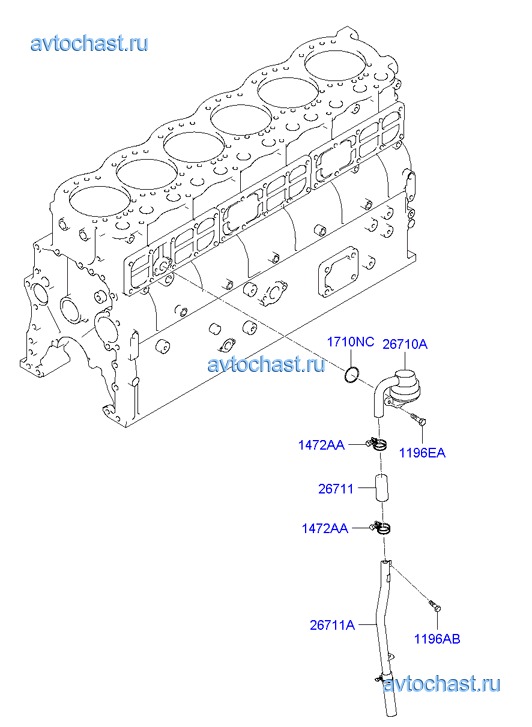 avtochast.ru

1710NC
26710A
avtochast.ru
1472AA
1196EA
26711
1472AA
26711A
1196AB
avtochast.ru