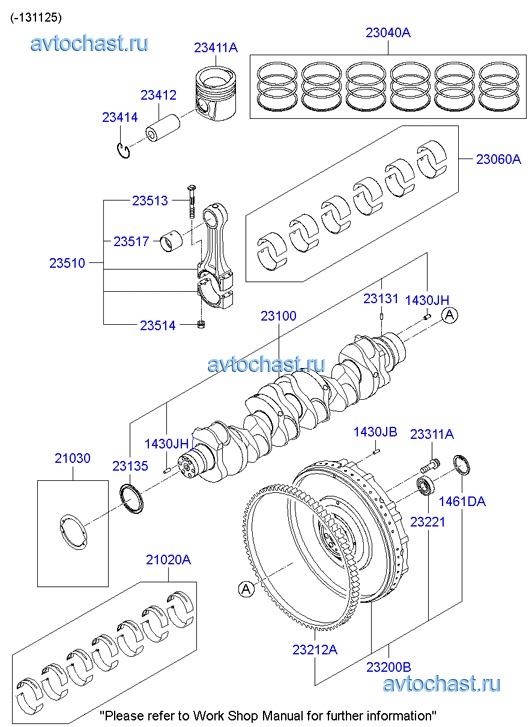 (-131125)

avtochast.ru

23411A

23040A

23412

23414

23060A

23513

23517

23510

23514

23131

1430JH

A

23100

avtochast.ru

1430JH

1430JB

23311A

21030

23135

1461DA

23221

21020A

A

23212A

23200B

avtochast.ru

"Please refer to Work Shop Manual for further information"