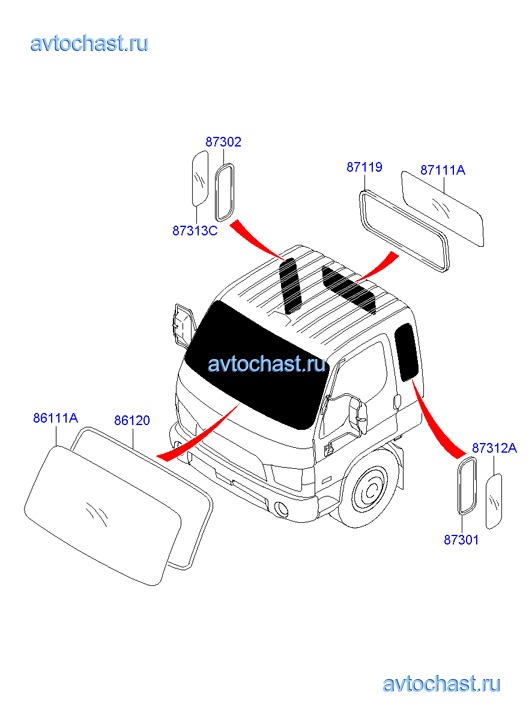 avtochast.ru

87302

87313C

87119

87111A

avtochast.ru

86111A

86120

87312A

87301

avtochast.ru