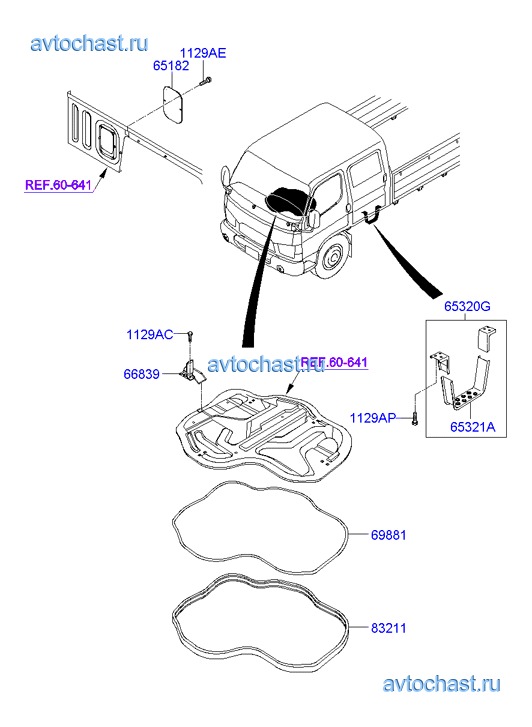 avtochast.ru

1129AE
65182

REF.60-641

65320G

1129AC

66839

avtochast.ru

REF.60-641

1129AP

65321A

69881

83211

avtochast.ru