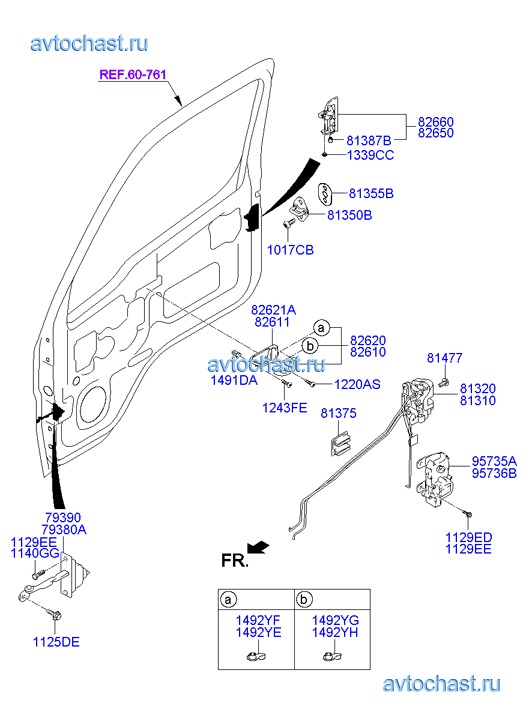 avtochast.ru

REF.60-761

82660
82650
81387B
1339CC

81355B
81350B
1017CB

82621A
82611
a
b
82620
82610
avtochast.ru
1491DA
1220AS
1243FE

81477
81320
81310
81375

95735A
95736B

1129ED
1129EE

79390
79380A
1129EE
1140GG

1125DE

FR.

| a | b |
|---|---|
| 1492YF 1492YE | 1492YG 1492YH |

avtochast.ru