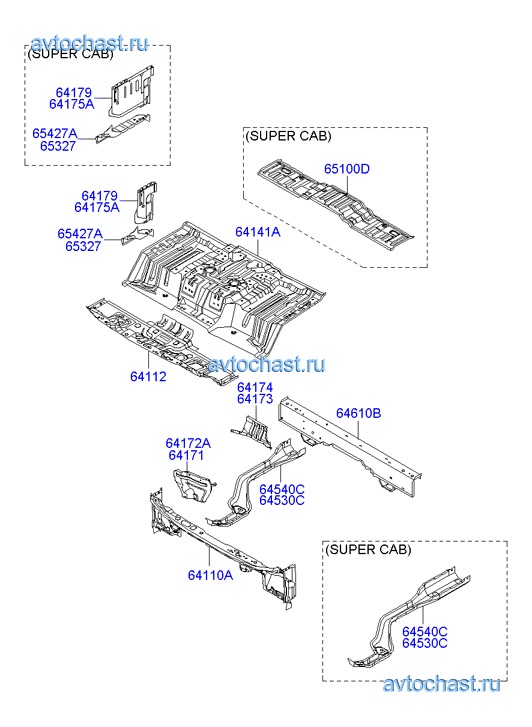 avtochast.ru
(SUPER CAB)
64179
64175A
65427A
65327

(SUPER CAB)
65100D

64179
64175A
65427A
65327
64141A

64112
avtochast.ru
64174
64173
64610B
64172A
64171
64540C
64530C
64110A

(SUPER CAB)
64540C
64530C
avtochast.ru