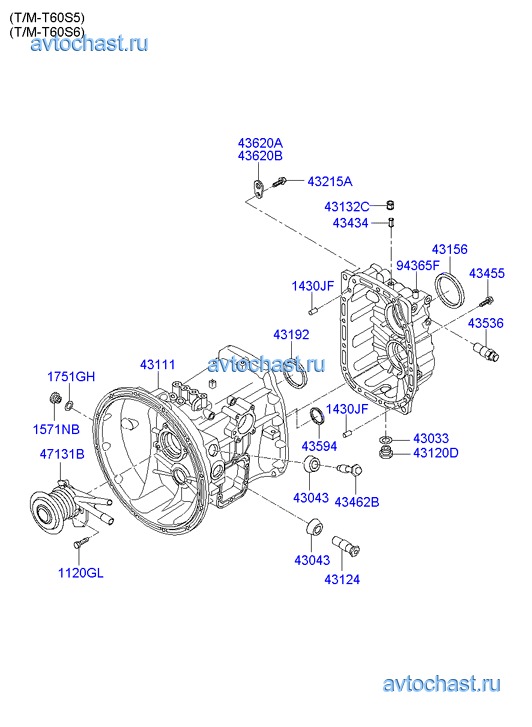 (T/M-T60S5)
(T/M-T60S6)
avtochast.ru

43620A
43620B
43215A
43132C
43434
43156
94365F
43455
1430JF
43536
43192
43111
avtochast.ru
1751GH
1571NB
1430JF
43594
43033
43120D
47131B
43043
43462B
43043
43124
1120GL

avtochast.ru