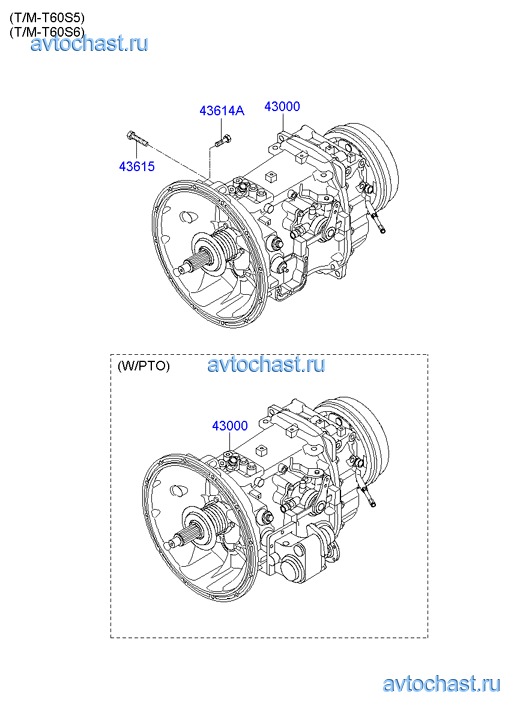 (T/M-T60S5)
(T/M-T60S6)
avtochast.ru

43614A
43000
43615

(W/PTO)
avtochast.ru

43000

avtochast.ru