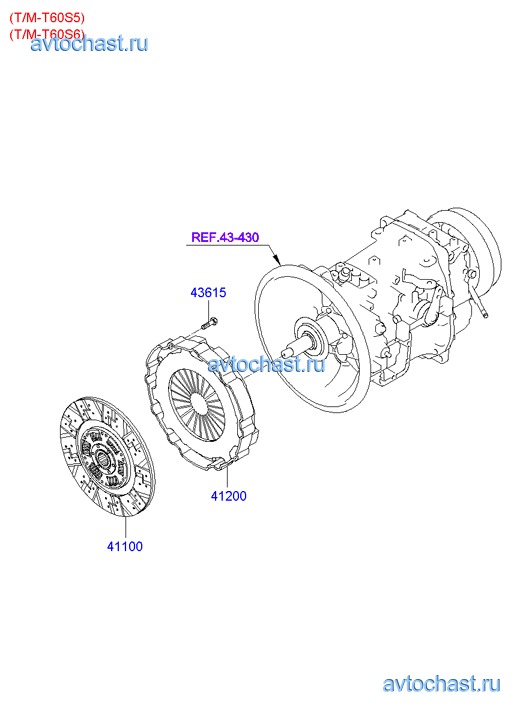 (T/M-T60S5)
(T/M-T60S6)
avtochast.ru

REF.43-430

43615

avtochast.ru

41200

41100

avtochast.ru