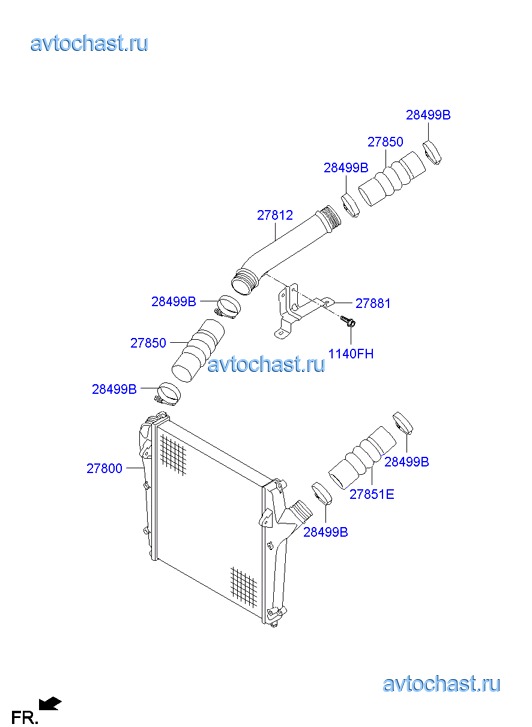 avtochast.ru

28499B
27850
28499B
27812
28499B
27881
27850
1140FH
avtochast.ru
28499B
27800
28499B
27851E
28499B

avtochast.ru
FR.