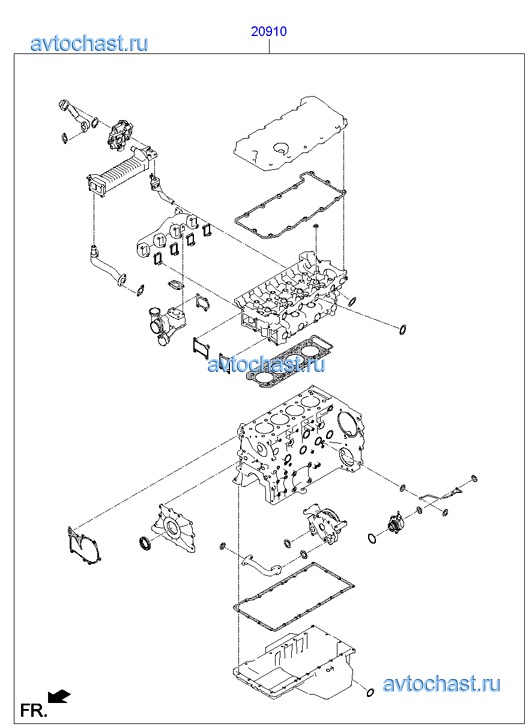 avtochast.ru

20910

avtochast.ru

avtochast.ru

FR.