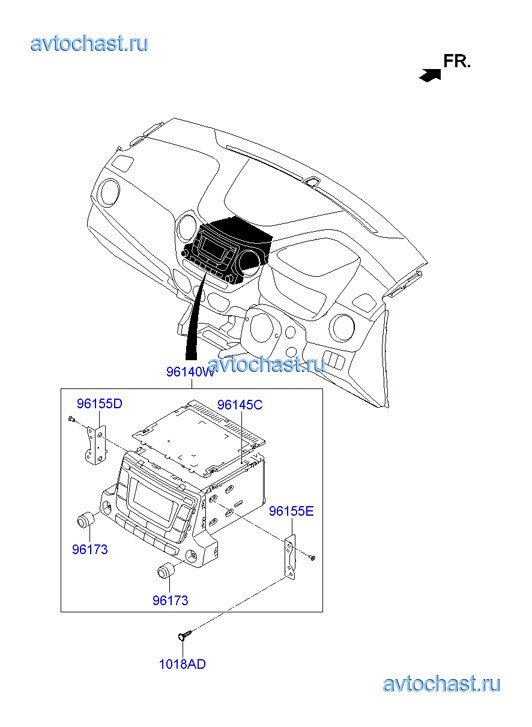 avtochast.ru

FR.

96140W

avtochast.ru

96155D

96145C

96155E

96173

96173

1018AD

avtochast.ru