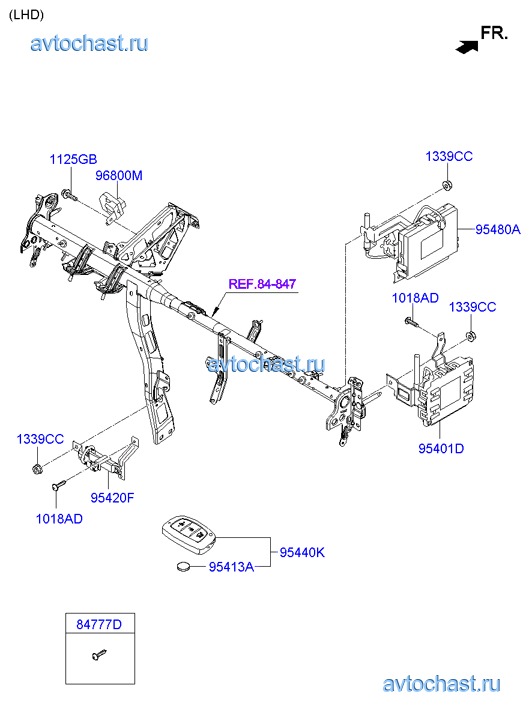 (LHD)

avtochast.ru

FR.

1125GB
96800M

1339CC
95480A

REF.84-847

1018AD
1339CC

avtochast.ru

95401D

1339CC

95420F

1018AD

95440K
95413A

84777D

avtochast.ru