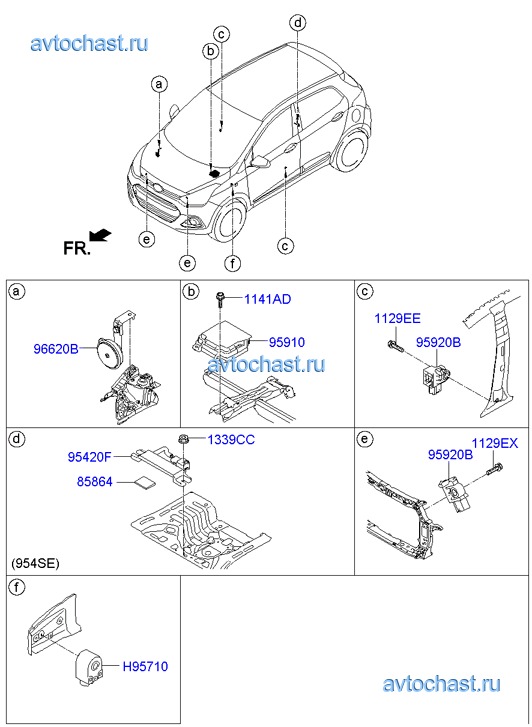 avtochast.ru

a
b
c
d
e
e
f
c

FR.

a

96620B

b

1141AD

95910

avtochast.ru

c

1129EE

95920B

d

1339CC

95420F

85864

(954SE)

e

95920B

1129EX

f

H95710

avtochast.ru