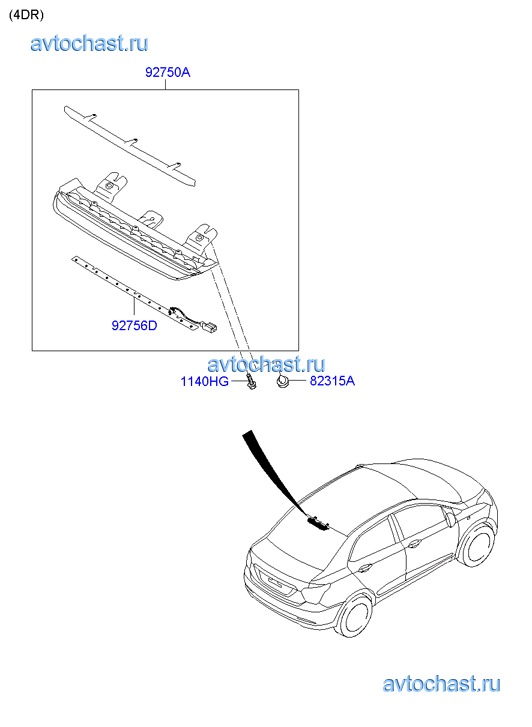 (4DR)

avtochast.ru

92750A

92756D

avtochast.ru

1140HG

82315A

avtochast.ru