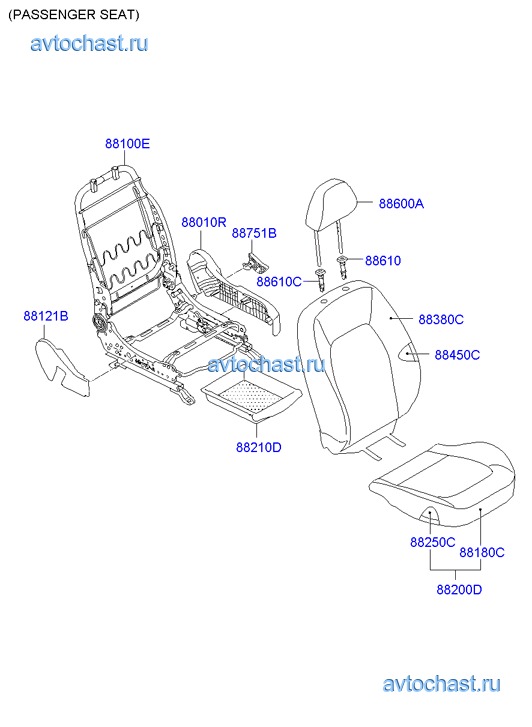 (PASSENGER SEAT)

avtochast.ru

88100E

88010R

88751B

88600A

88610

88610C

88121B

88380C

88450C

avtochast.ru

88210D

88250C

88180C

88200D

avtochast.ru