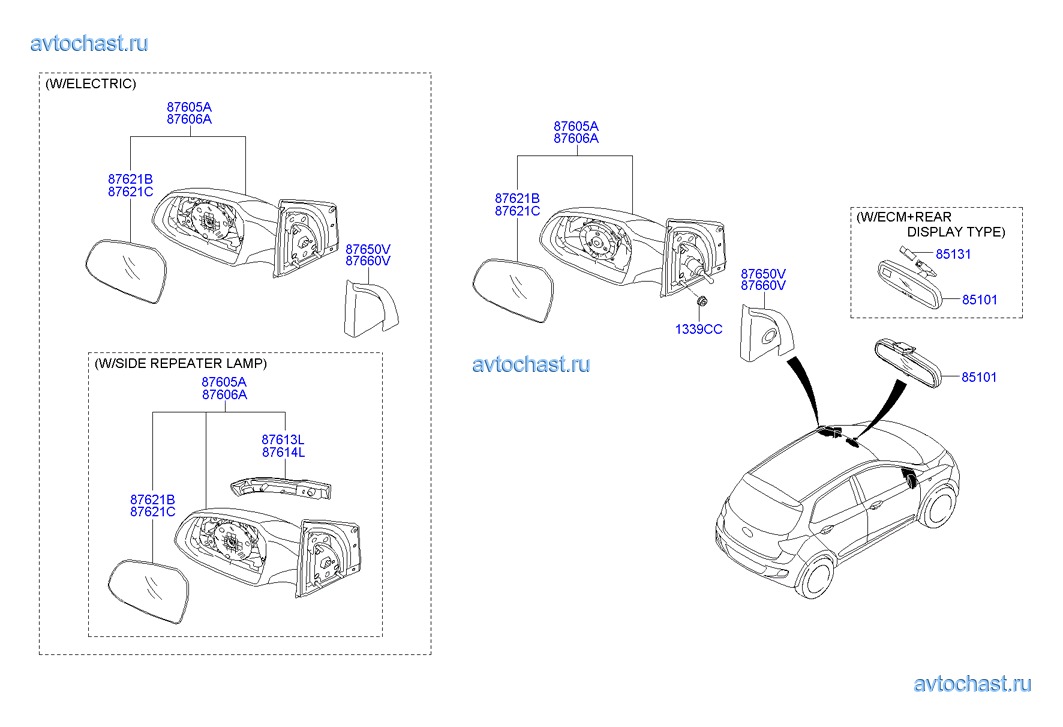 avtochast.ru

(W/ELECTRIC)

87605A
87606A

87621B
87621C

87650V
87660V

(W/SIDE REPEATER LAMP)

87605A
87606A

87613L
87614L

87621B
87621C

87605A
87606A

87621B
87621C

87650V
87660V

1339CC

avtochast.ru

(W/ECM+REAR DISPLAY TYPE)

85131

85101

85101

avtochast.ru