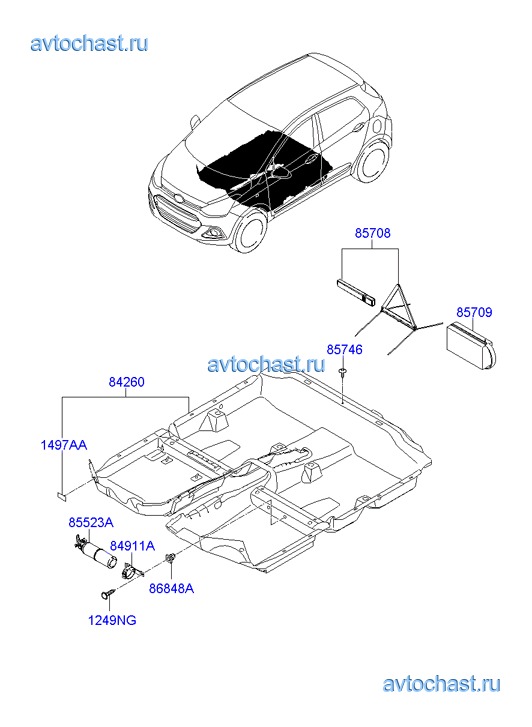 avtochast.ru

85708

85709

85746

avtochast.ru

84260

1497AA

85523A

84911A

86848A

1249NG

avtochast.ru