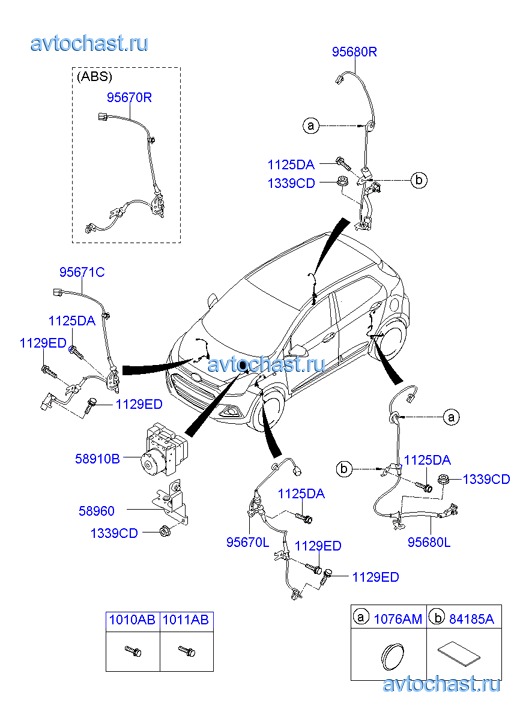 avtochast.ru

(ABS)
95670R

95680R
a
1125DA
1339CD
b

95671C
1125DA
1129ED
1129ED

avtochast.ru

58910B
58960
1339CD

a
b
1125DA
1339CD
95680L

1125DA
95670L
1129ED
1129ED

| 1010AB | 1011AB |
|---|---|
| | |

| a 1076AM | b 84185A |
|---|---|
| | |

avtochast.ru