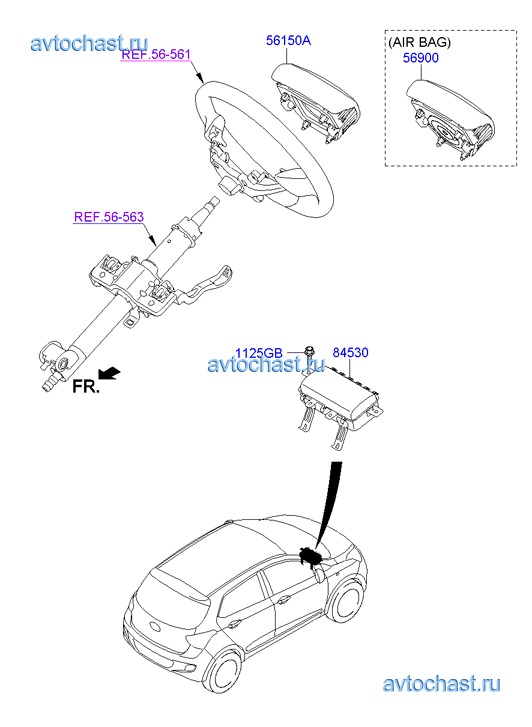 avtochast.ru

REF.56-561

56150A

(AIR BAG)
56900

REF.56-563

1125GB

84530

avtochast.ru

FR.

avtochast.ru