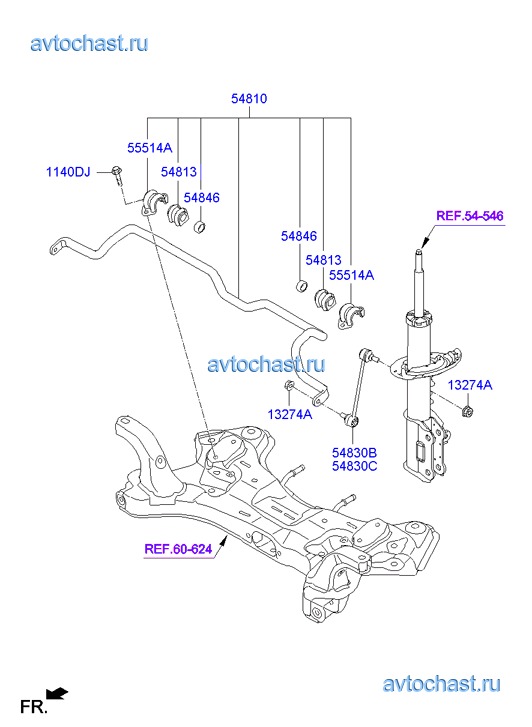 avtochast.ru

54810

55514A

1140DJ

54813

54846

REF.54-546

54846

54813

55514A

avtochast.ru

13274A

13274A

54830B
54830C

REF.60-624

avtochast.ru

FR.