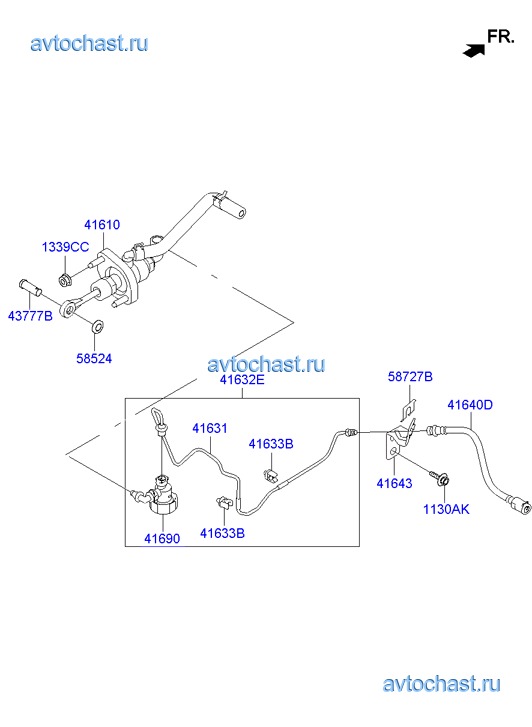 avtochast.ru

FR.

41610

1339CC

43777B

58524

avtochast.ru

41632E

58727B

41640D

41631

41633B

41643

1130AK

41690

41633B

avtochast.ru